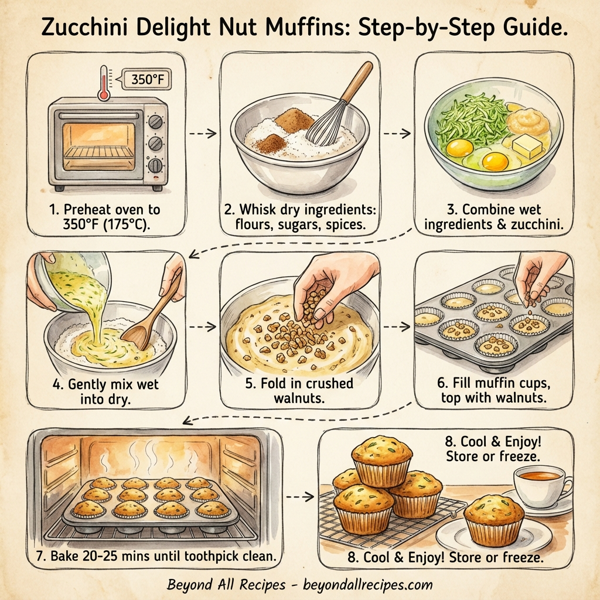 Zucchini Delight Nut Muffins: Step-by-Step Guide.

350°F

1. Preheat oven to 350°F (175°C).

2. Whisk dry ingredients: flours, sugars, spices.

3. Combine wet ingredients & zucchini.

4. Gently mix wet into dry.

5. Fold in crushed walnuts.

6. Fill muffin cups, top with walnuts.

7. Bake 20-25 mins until toothpick clean.

8. Cool & Enjoy! Store or freeze.

8. Cool & Enjoy! Store or freeze.

Beyond All Recipes - beyondallrecipes.com