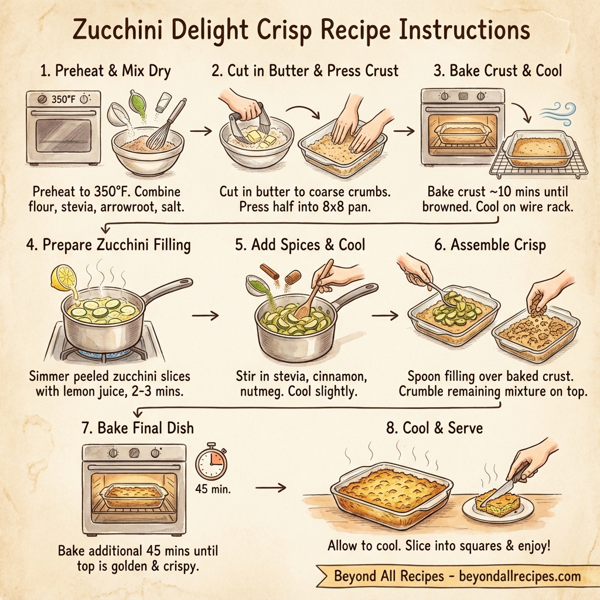 Zucchini Delight Crisp Recipe Instructions

1. Preheat & Mix Dry

350°F

Preheat to 350°F. Combine flour, stevia, arrowroot, salt.

2. Cut in Butter & Press Crust

Cut in butter to coarse crumbs. Press half into 8x8 pan.

3. Bake Crust & Cool

Bake crust ~10 mins until browned. Cool on wire rack.

4. Prepare Zucchini Filling

Simmer peeled zucchini slices with lemon juice, 2-3 mins.

5. Add Spices & Cool

Stir in stevia, cinnamon, nutmeg. Cool slightly.

6. Assemble Crisp

Spoon filling over baked crust. Crumble remaining mixture on top.

7. Bake Final Dish

45 min.

Bake additional 45 mins until top is golden & crispy.

8. Cool & Serve

Allow to cool. Slice into squares & enjoy!

Beyond All Recipes - beyondallrecipes.com