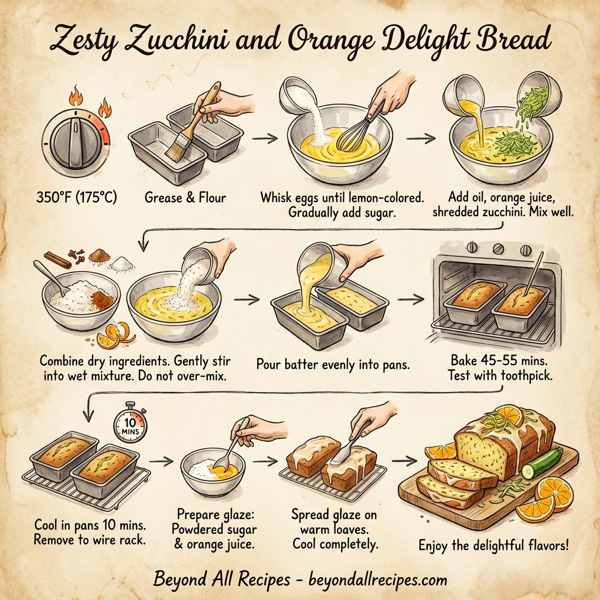 Zesty Zucchini and Orange Delight Bread

350°F (175°C)

Grease & Flour

Whisk eggs until lemon-colored. Gradually add sugar.

Add oil, orange juice, shredded zucchini. Mix well.

Combine dry ingredients. Gently stir into wet mixture. Do not over-mix.

Pour batter evenly into pans.

Bake 45-55 mins. Test with toothpick.

10 MINS

Cool in pans 10 mins. Remove to wire rack.

Prepare glaze: Powdered sugar & orange juice.

Spread glaze on warm loaves. Cool completely.

Enjoy the delightful flavors!

Beyond All Recipes - beyondallrecipes.com