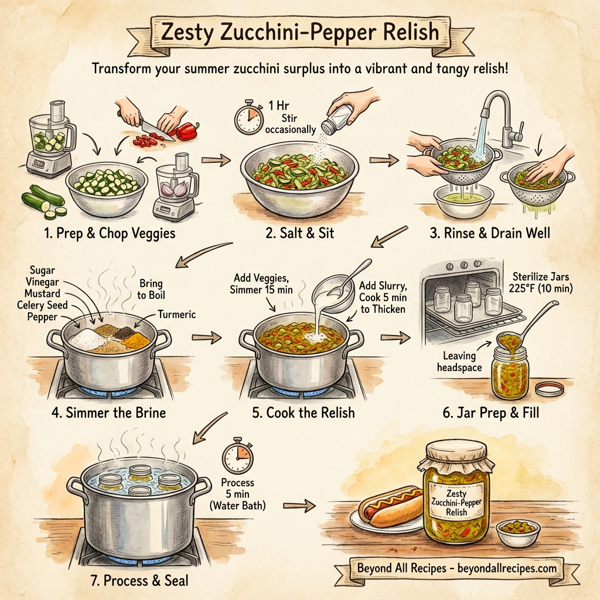 Zesty Zucchini-Pepper Relish

Transform your summer zucchini surplus into a vibrant and tangy relish!

1. Prep & Chop Veggies

1 Hr
Stir occasionally

2. Salt & Sit

3. Rinse & Drain Well

Sugar
Vinegar
Mustard
Celery Seed
Pepper
Bring to Boil
Turmeric

4. Simmer the Brine

Add Veggies, Simmer 15 min
Add Slurry, Cook 5 min to Thicken

5. Cook the Relish

Sterilize Jars 225°F (10 min)
Leaving headspace

6. Jar Prep & Fill

Process 5 min (Water Bath)

7. Process & Seal

Zesty Zucchini-Pepper Relish

Beyond All Recipes - beyondallrecipes.com