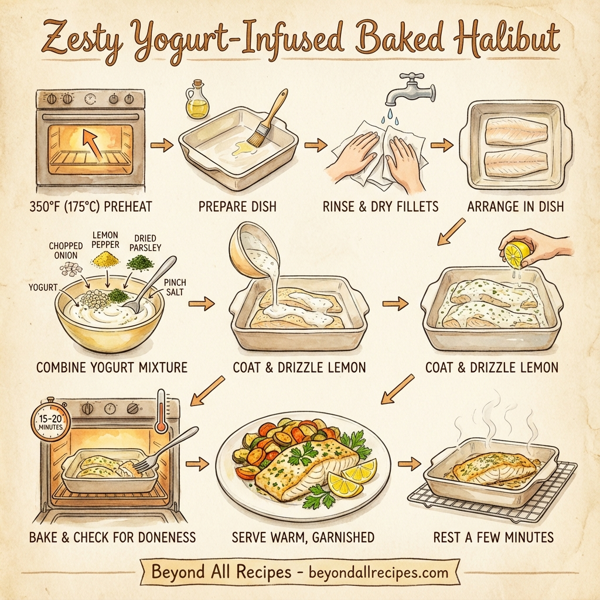 Zesty Yogurt-Infused Baked Halibut

350°F (175°C) PREHEAT

PREPARE DISH

RINSE & DRY FILLETS

ARRANGE IN DISH

CHOPPED ONION

LEMON PEPPER

DRIED PARSLEY

YOGURT

PINCH SALT

COMBINE YOGURT MIXTURE

COAT & DRIZZLE LEMON

COAT & DRIZZLE LEMON

15-20 MINUTES

BAKE & CHECK FOR DONENESS

SERVE WARM, GARNISHED

REST A FEW MINUTES

Beyond All Recipes - beyondallrecipes.com