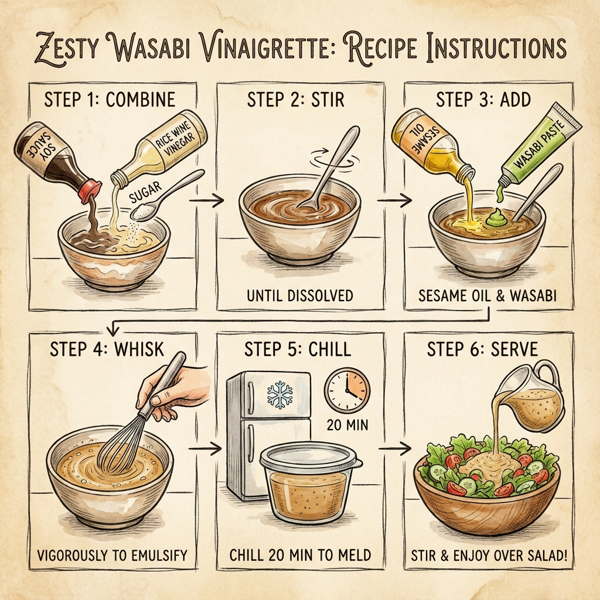 ZESTY WASABI VINAIGRETTE: RECIPE INSTRUCTIONS

STEP 1: COMBINE

SOY SAUCE

RICE WINE VINEGAR

SUGAR

STEP 2: STIR

UNTIL DISSOLVED

STEP 3: ADD

SESAME OIL

WASABI PASTE

SESAME OIL & WASABI

STEP 4: WHISK

VIGOROUSLY TO EMULSIFY

STEP 5: CHILL

20 MIN

CHILL 20 MIN TO MELD

STEP 6: SERVE

STIR & ENJOY OVER SALAD!