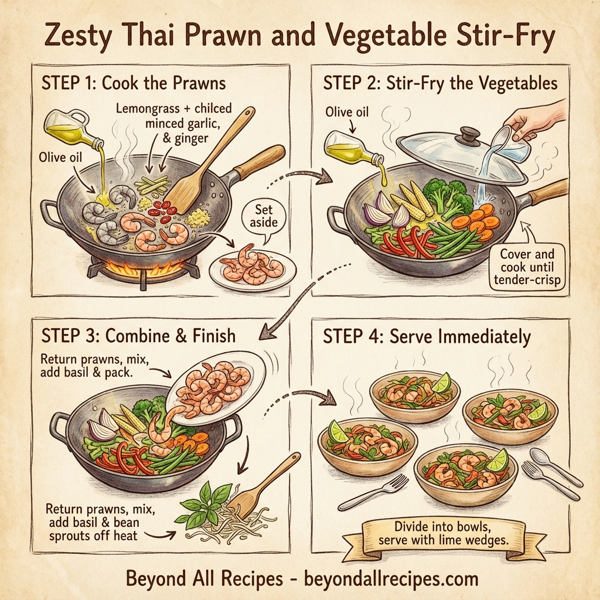 Zesty Thai Prawn and Vegetable Stir-Fry

STEP 1: Cook the Prawns

Lemongrass + chilced minced garlic, & ginger

Olive oil

Set aside

STEP 2: Stir-Fry the Vegetables

Olive oil

Cover and cook until tender-crisp

STEP 3: Combine & Finish

Return prawns, mix, add basil & pack.

Return prawns, mix, add basil & bean sprouts off heat

STEP 4: Serve Immediately

Divide into bowls, serve with lime wedges.

Beyond All Recipes - beyondallrecipes.com