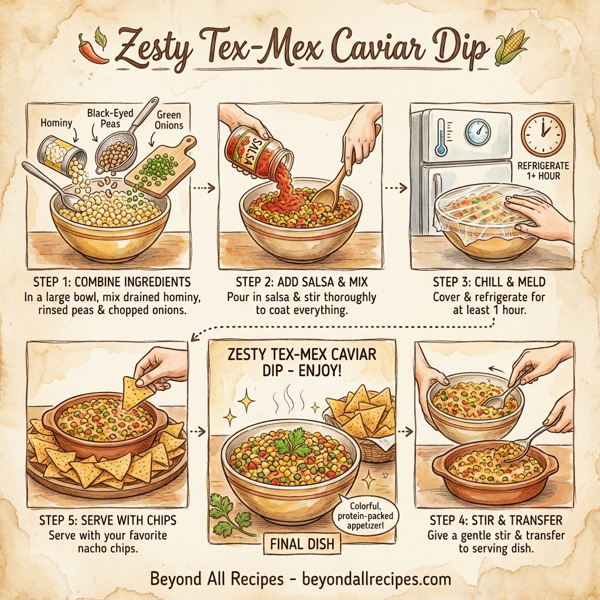 Zesty Tex-Mex Caviar Dip

Hominy
Black-Eyed Peas
Green Onions

STEP 1: COMBINE INGREDIENTS
In a large bowl, mix drained hominy, rinsed peas & chopped onions.

SALSA

STEP 2: ADD SALSA & MIX
Pour in salsa & stir thoroughly to coat everything.

REFRIGERATE 1+ HOUR

STEP 3: CHILL & MELD
Cover & refrigerate for at least 1 hour.

STEP 5: SERVE WITH CHIPS
Serve with your favorite nacho chips.

ZESTY TEX-MEX CAVIAR DIP - ENJOY!

Colorful, protein-packed appetizer!

FINAL DISH

STEP 4: STIR & TRANSFER
Give a gentle stir & transfer to serving dish.

Beyond All Recipes - beyondallrecipes.com