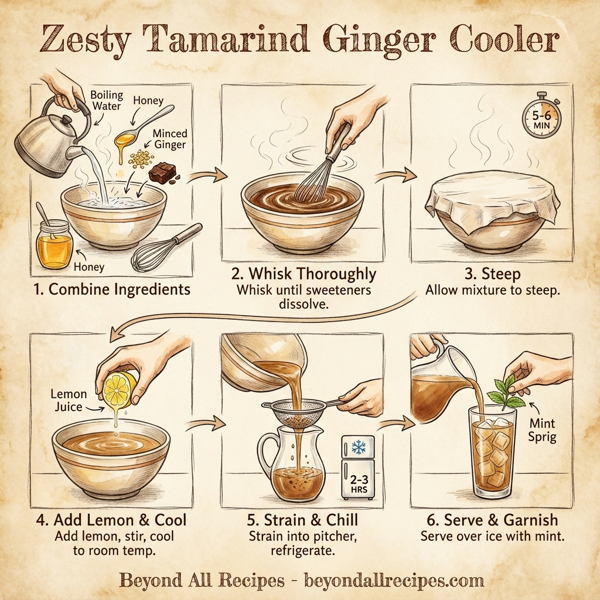 Zesty Tamarind Ginger Cooler

Boiling Water
Honey
Minced Ginger
Honey
1. Combine Ingredients

2. Whisk Thoroughly
Whisk until sweeteners dissolve.

5-6 MIN
3. Steep
Allow mixture to steep.

Lemon Juice
4. Add Lemon & Cool
Add lemon, stir, cool to room temp.

2-3 HRS
5. Strain & Chill
Strain into pitcher, refrigerate.

Mint Sprig
6. Serve & Garnish
Serve over ice with mint.

Beyond All Recipes - beyondallrecipes.com