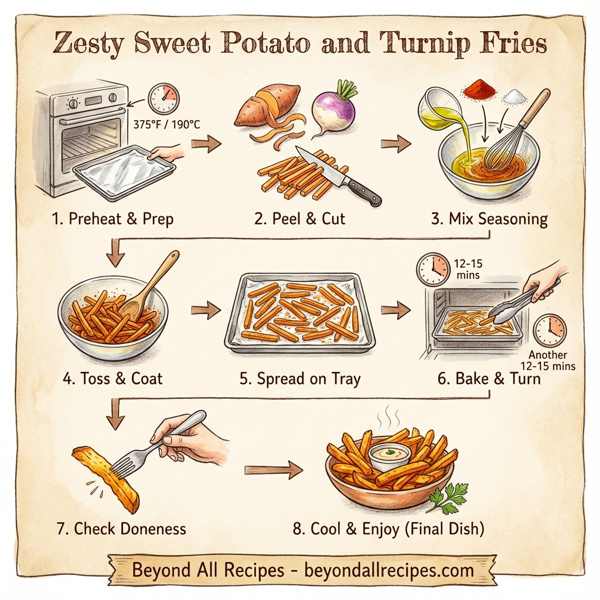 Zesty Sweet Potato and Turnip Fries

375°F / 190°C

1. Preheat & Prep

2. Peel & Cut

3. Mix Seasoning

4. Toss & Coat

5. Spread on Tray

12-15 mins

Another 12-15 mins

6. Bake & Turn

7. Check Doneness

8. Cool & Enjoy (Final Dish)

Beyond All Recipes - beyondallrecipes.com