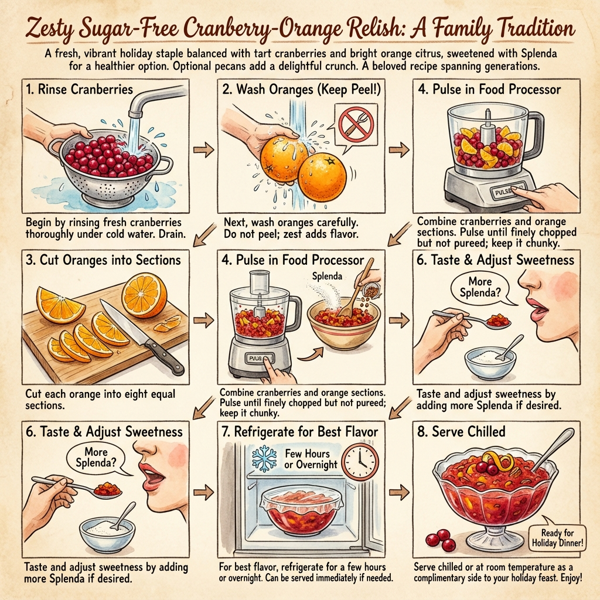 Zesty Sugar-Free Cranberry-Orange Relish: A Family Tradition

A fresh, vibrant holiday staple balanced with tart cranberries and bright orange citrus, sweetened with Splenda for a healthier option. Optional pecans add a delightful crunch. A beloved recipe spanning generations.

1. Rinse Cranberries

Begin by rinsing fresh cranberries thoroughly under cold water. Drain.

2. Wash Oranges (Keep Peel!)

Next, wash oranges carefully. Do not peel; zest adds flavor.

4. Pulse in Food Processor

PULSE

Combine cranberries and orange sections. Pulse until finely chopped but not pureed; keep it chunky.

3. Cut Oranges into Sections

Cut each orange into eight equal sections.

4. Pulse in Food Processor

Splenda

PULSE

Combine cranberries and orange sections. Pulse until finely chopped but not pureed; keep it chunky.

6. Taste & Adjust Sweetness

More Splenda?

Taste and adjust sweetness by adding more Splenda if desired.

6. Taste & Adjust Sweetness

More Splenda?

Taste and adjust sweetness by adding more Splenda if desired.

7. Refrigerate for Best Flavor

Few Hours or Overnight

For best flavor, refrigerate for a few hours or overnight. Can be served immediately if needed.

8. Serve Chilled

Ready for Holiday Dinner!

Serve chilled or at room temperature as a complimentary side to your holiday feast. Enjoy!