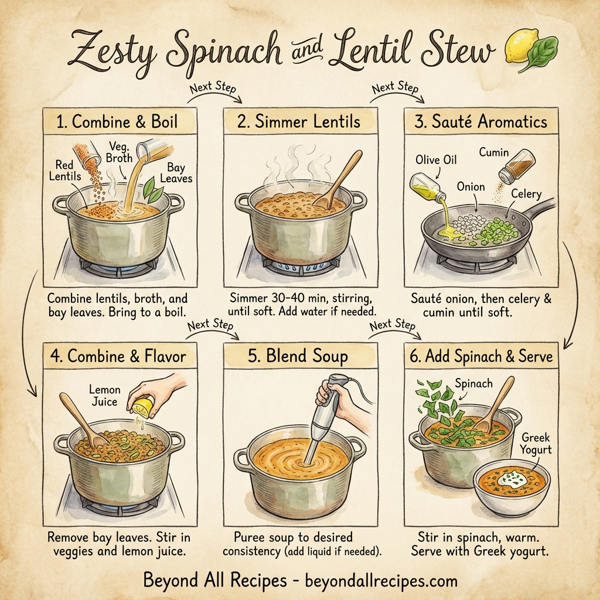 Zesty Spinach and Lentil Stew

Next Step
Next Step

1. Combine & Boil

Red Lentils
Veg. Broth
Bay Leaves

Combine lentils, broth, and bay leaves. Bring to a boil.

2. Simmer Lentils

Simmer 30-40 min, stirring, until soft. Add water if needed.

3. Sauté Aromatics

Olive Oil
Cumin
Onion
Celery

Sauté onion, then celery & cumin until soft.

Next Step
Next Step

4. Combine & Flavor

Lemon Juice

Remove bay leaves. Stir in veggies and lemon juice.

5. Blend Soup

Puree soup to desired consistency (add liquid if needed).

6. Add Spinach & Serve

Spinach
Greek Yogurt

Stir in spinach, warm. Serve with Greek yogurt.

Beyond All Recipes - beyondallrecipes.com