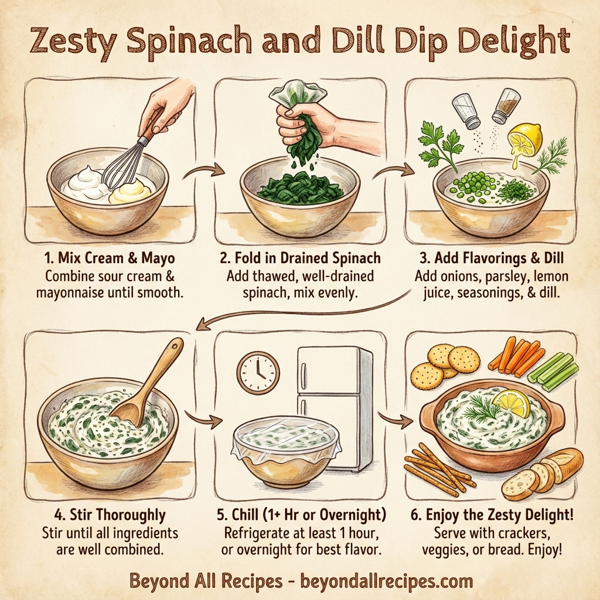 Zesty Spinach and Dill Dip Delight

1. Mix Cream & Mayo
Combine sour cream & mayonnaise until smooth.

2. Fold in Drained Spinach
Add thawed, well-drained spinach, mix evenly.

3. Add Flavorings & Dill
Add onions, parsley, lemon juice, seasonings, & dill.

4. Stir Thoroughly
Stir until all ingredients are well combined.

5. Chill (1+ Hr or Overnight)
Refrigerate at least 1 hour, or overnight for best flavor.

6. Enjoy the Zesty Delight!
Serve with crackers, veggies, or bread. Enjoy!

Beyond All Recipes - beyondallrecipes.com