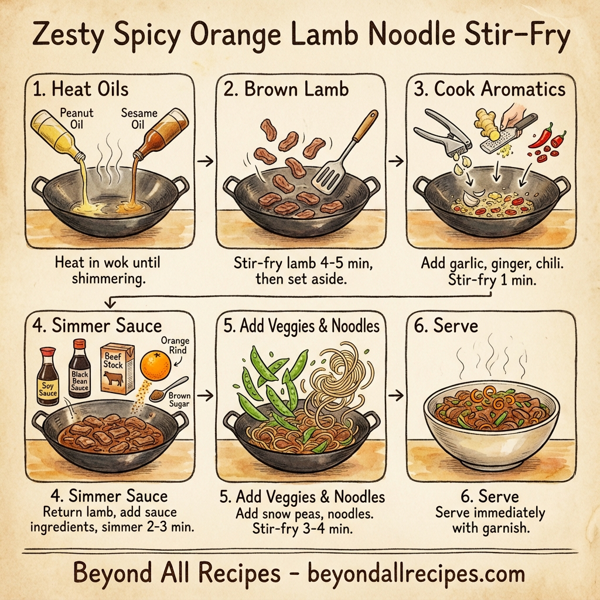 Zesty Spicy Orange Lamb Noodle Stir-Fry

1. Heat Oils

Peanut Oil

Sesame Oil

Heat in wok until shimmering.

2. Brown Lamb

Stir-fry lamb 4-5 min, then set aside.

3. Cook Aromatics

Add garlic, ginger, chili. Stir-fry 1 min.

4. Simmer Sauce

Soy Sauce

Black Bean Sauce

Beef Stock

Orange Rind

Brown Sugar

4. Simmer Sauce
Return lamb, add sauce ingredients, simmer 2-3 min.

5. Add Veggies & Noodles

5. Add Veggies & Noodles
Add snow peas, noodles. Stir-fry 3-4 min.

6. Serve

6. Serve
Serve immediately with garnish.

Beyond All Recipes - beyondallrecipes.com