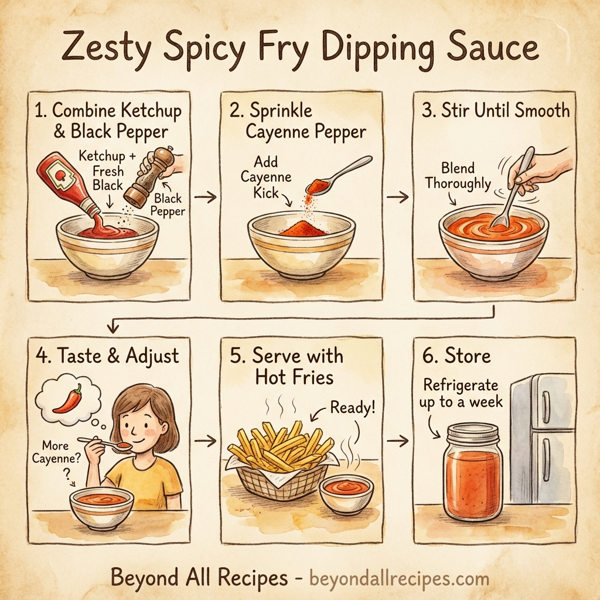 Zesty Spicy Fry Dipping Sauce

1. Combine Ketchup & Black Pepper

Ketchup + Fresh Black

Black Pepper

2. Sprinkle Cayenne Pepper

Add Cayenne Kick

3. Stir Until Smooth

Blend Thoroughly

4. Taste & Adjust

More Cayenne?

?

5. Serve with Hot Fries

Ready!

6. Store

Refrigerate up to a week

Beyond All Recipes - beyondallrecipes.com