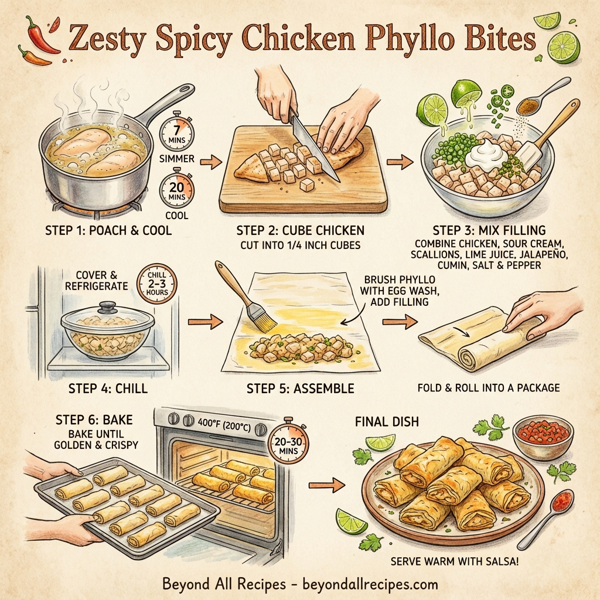 Zesty Spicy Chicken Phyllo Bites

7 MINS
SIMMER
20 MINS
COOL

STEP 1: POACH & COOL

STEP 2: CUBE CHICKEN
CUT INTO 1/4 INCH CUBES

STEP 3: MIX FILLING
COMBINE CHICKEN, SOUR CREAM, SCALLIONS, LIME JUICE, JALAPEÑO, CUMIN, SALT & PEPPER

COVER & REFRIGERATE
CHILL 2-3 HOURS

STEP 4: CHILL

BRUSH PHYLLO WITH EGG WASH, ADD FILLING

STEP 5: ASSEMBLE

FOLD & ROLL INTO A PACKAGE

STEP 6: BAKE
BAKE UNTIL GOLDEN & CRISPY

400°F (200°C)
20-30 MINS

FINAL DISH

SERVE WARM WITH SALSA!

Beyond All Recipes - beyondallrecipes.com