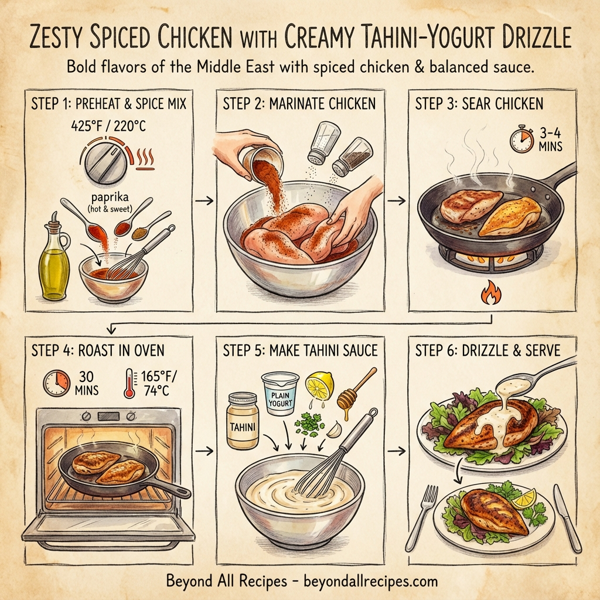 ZESTY SPICED CHICKEN WITH CREAMY TAHINI-YOGURT DRIZZLE

Bold flavors of the Middle East with spiced chicken & balanced sauce.

STEP 1: PREHEAT & SPICE MIX

425°F / 220°C

paprika
(hot & sweet)

STEP 2: MARINATE CHICKEN

STEP 3: SEAR CHICKEN

3-4 MINS

STEP 4: ROAST IN OVEN

30 MINS

165°F/ 74°C

STEP 5: MAKE TAHINI SAUCE

PLAIN YOGURT

TAHINI

STEP 6: DRIZZLE & SERVE

Beyond All Recipes - beyondallrecipes.com