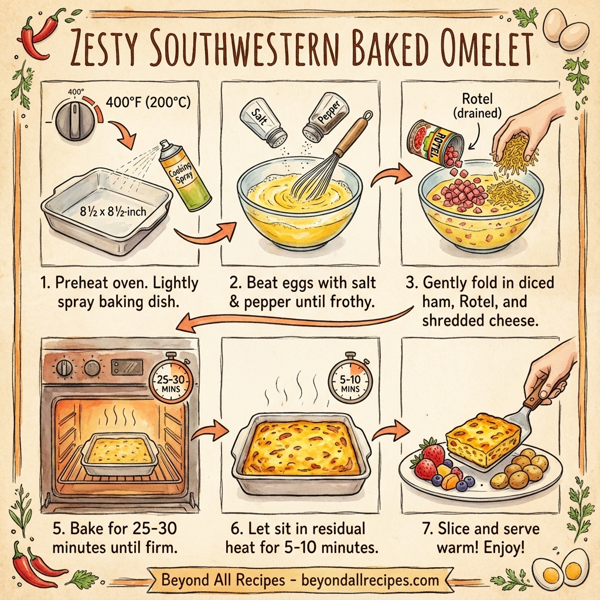 ZESTY SOUTHWESTERN BAKED OMELET

400°

400°F (200°C)

Cooking Spray

8½ x 8½-inch

1. Preheat oven. Lightly spray baking dish.

Salt

Pepper

2. Beat eggs with salt & pepper until frothy.

Rotel (drained)

ROTEL

3. Gently fold in diced ham, Rotel, and shredded cheese.

25-30 MINS

5. Bake for 25-30 minutes until firm.

5-10 MINS

6. Let sit in residual heat for 5-10 minutes.

7. Slice and serve warm! Enjoy!

Beyond All Recipes - beyondallrecipes.com