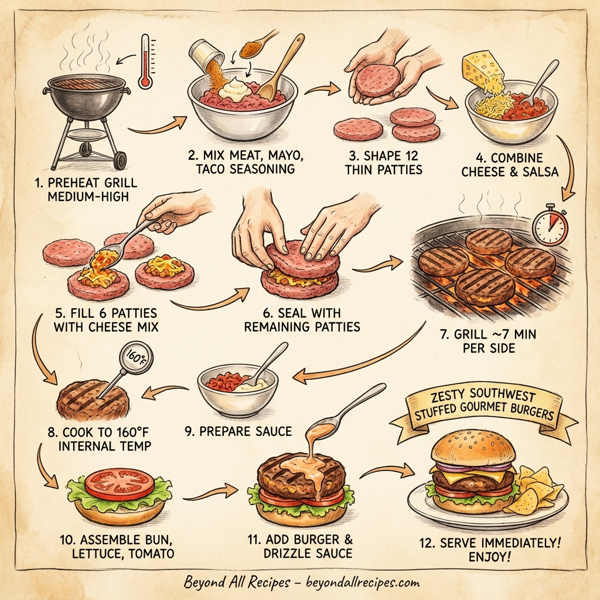 1. PREHEAT GRILL MEDIUM-HIGH

2. MIX MEAT, MAYO, TACO SEASONING

3. SHAPE 12 THIN PATTIES

4. COMBINE CHEESE & SALSA

5. FILL 6 PATTIES WITH CHEESE MIX

6. SEAL WITH REMAINING PATTIES

7. GRILL ~7 MIN PER SIDE

160°F

8. COOK TO 160°F INTERNAL TEMP

9. PREPARE SAUCE

ZESTY SOUTHWEST STUFFED GOURMET BURGERS

10. ASSEMBLE BUN, LETTUCE, TOMATO

11. ADD BURGER & DRIZZLE SAUCE

12. SERVE IMMEDIATELY! ENJOY!

Beyond All Recipes – beyondallrecipes.com