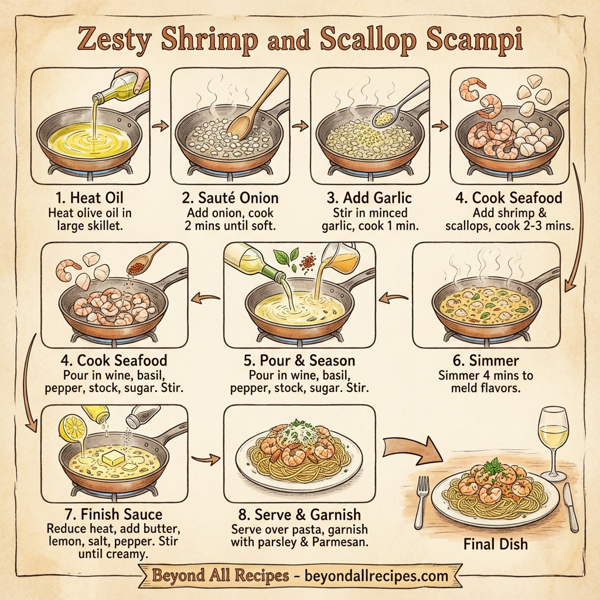 Zesty Shrimp and Scallop Scampi

1. Heat Oil
Heat olive oil in large skillet.

2. Sauté Onion
Add onion, cook 2 mins until soft.

3. Add Garlic
Stir in minced garlic, cook 1 min.

4. Cook Seafood
Add shrimp & scallops, cook 2-3 mins.

4. Cook Seafood
Pour in wine, basil, pepper, stock, sugar. Stir.

5. Pour & Season
Pour in wine, basil, pepper, stock, sugar. Stir.

6. Simmer
Simmer 4 mins to meld flavors.

7. Finish Sauce
Reduce heat, add butter, lemon, salt, pepper. Stir until creamy.

8. Serve & Garnish
Serve over pasta, garnish with parsley & Parmesan.

Final Dish

Beyond All Recipes - beyondallrecipes.com