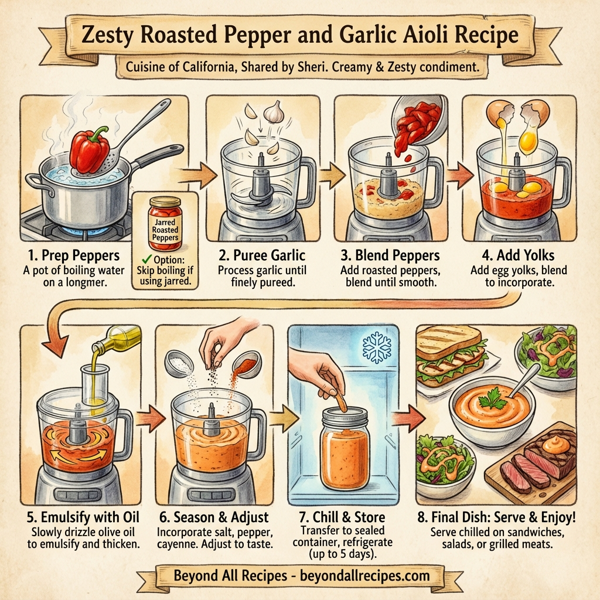 Zesty Roasted Pepper and Garlic Aioli Recipe

Cuisine of California, Shared by Sheri. Creamy & Zesty condiment.

Jarred Roasted Peppers

✓ Option: Skip boiling if using jarred.

1. Prep Peppers
A pot of boiling water on a longmer.

2. Puree Garlic
Process garlic until finely pureed.

3. Blend Peppers
Add roasted peppers, blend until smooth.

4. Add Yolks
Add egg yolks, blend to incorporate.

5. Emulsify with Oil
Slowly drizzle olive oil to emulsify and thicken.

6. Season & Adjust
Incorporate salt, pepper, cayenne. Adjust to taste.

7. Chill & Store
Transfer to sealed container, refrigerate (up to 5 days).

8. Final Dish: Serve & Enjoy!
Serve chilled on sandwiches, salads, or grilled meats.

Beyond All Recipes - beyondallrecipes.com