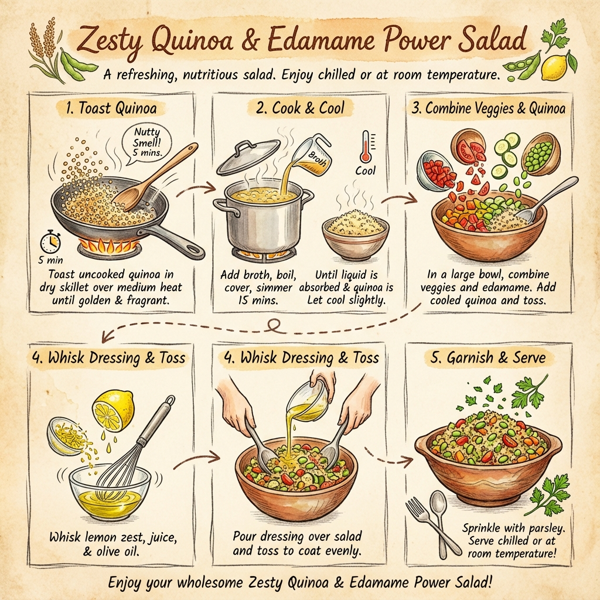 Zesty Quinoa & Edamame Power Salad

A refreshing, nutritious salad. Enjoy chilled or at room temperature.

1. Toast Quinoa

Nutty Smell! 5 mins.

5 min

Toast uncooked quinoa in dry skillet over medium heat until golden & fragrant.

2. Cook & Cool

Broth

Cool

Add broth, boil, cover, simmer 15 mins.

Until liquid is absorbed & quinoa is Let cool slightly.

3. Combine Veggies & Quinoa

In a large bowl, combine veggies and edamame. Add cooled quinoa and toss.

4. Whisk Dressing & Toss

Whisk lemon zest, juice, & olive oil.

4. Whisk Dressing & Toss

Pour dressing over salad and toss to coat evenly.

5. Garnish & Serve

Sprinkle with parsley. Serve chilled or at room temperature!

Enjoy your wholesome Zesty Quinoa & Edamame Power Salad!