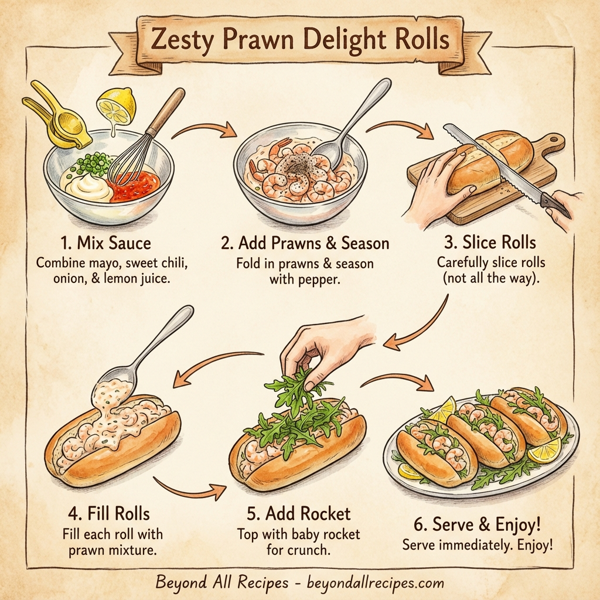 Zesty Prawn Delight Rolls

1. Mix Sauce
Combine mayo, sweet chili, onion, & lemon juice.

2. Add Prawns & Season
Fold in prawns & season with pepper.

3. Slice Rolls
Carefully slice rolls (not all the way).

4. Fill Rolls
Fill each roll with prawn mixture.

5. Add Rocket
Top with baby rocket for crunch.

6. Serve & Enjoy!
Serve immediately. Enjoy!

Beyond All Recipes - beyondallrecipes.com