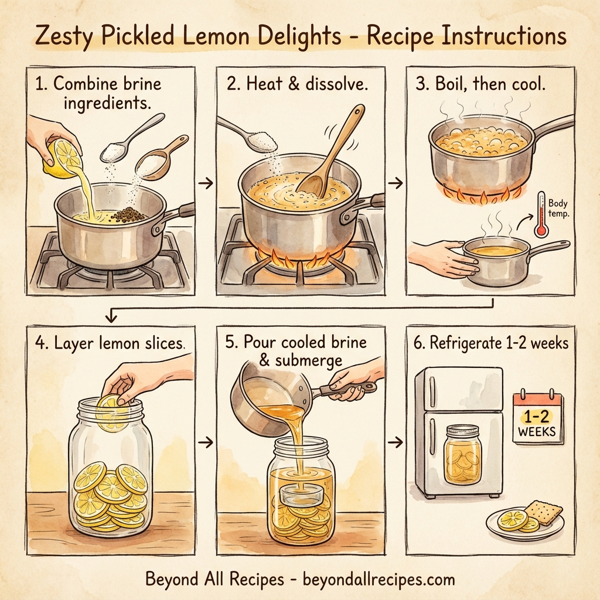 Zesty Pickled Lemon Delights - Recipe Instructions

1. Combine brine ingredients.

2. Heat & dissolve.

3. Boil, then cool.

Body temp.

4. Layer lemon slices.

5. Pour cooled brine & submerge

6. Refrigerate 1-2 weeks

1-2 WEEKS

Beyond All Recipes - beyondallrecipes.com