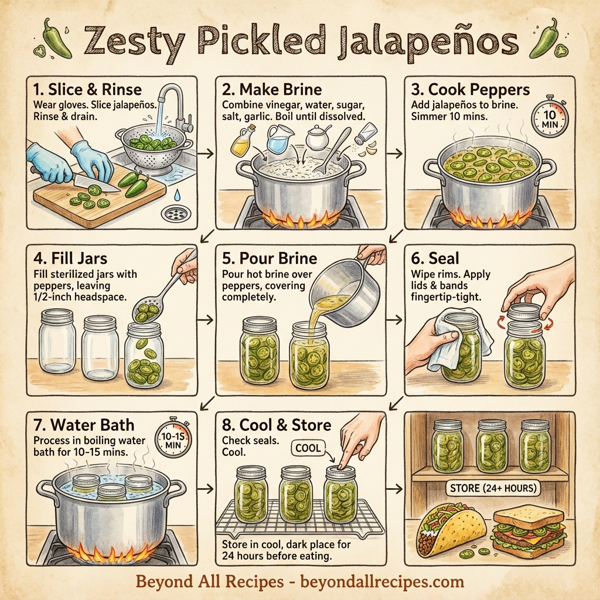 Zesty Pickled Jalapeños

1. Slice & Rinse
Wear gloves. Slice jalapeños. Rinse & drain.

2. Make Brine
Combine vinegar, water, sugar, salt, garlic. Boil until dissolved.

3. Cook Peppers
Add jalapeños to brine. Simmer 10 mins.
10 MIN

4. Fill Jars
Fill sterilized jars with peppers, leaving 1/2-inch headspace.

5. Pour Brine
Pour hot brine over peppers, covering completely.

6. Seal
Wipe rims. Apply lids & bands fingertip-tight.

7. Water Bath
Process in boiling water bath for 10-15 mins.
10-15 MIN

8. Cool & Store
Check seals. Cool.
COOL
Store in cool, dark place for 24 hours before eating.

STORE (24+ HOURS)

Beyond All Recipes - beyondallrecipes.com