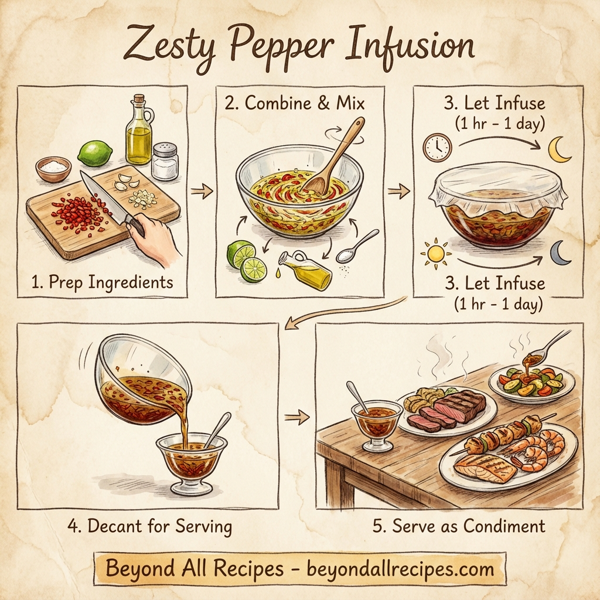 Zesty Pepper Infusion

1. Prep Ingredients

2. Combine & Mix

3. Let Infuse
(1 hr - 1 day)

3. Let Infuse
(1 hr - 1 day)

4. Decant for Serving

5. Serve as Condiment

Beyond All Recipes - beyondallrecipes.com