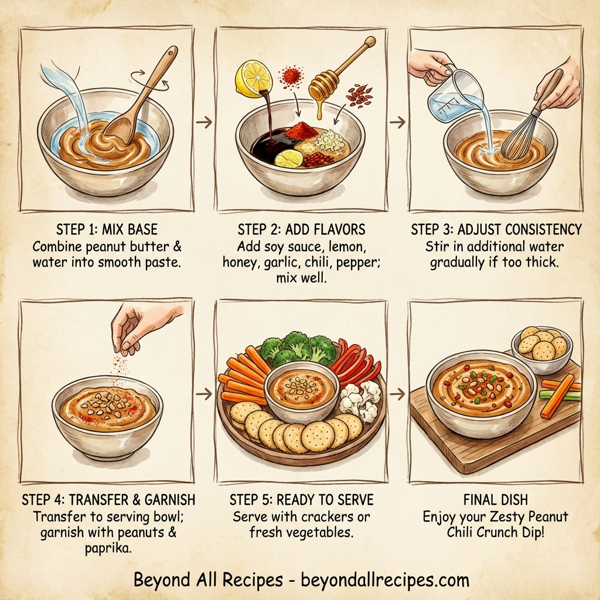 STEP 1: MIX BASE
Combine peanut butter & water into smooth paste.

STEP 2: ADD FLAVORS
Add soy sauce, lemon, honey, garlic, chili, pepper; mix well.

STEP 3: ADJUST CONSISTENCY
Stir in additional water gradually if too thick.

STEP 4: TRANSFER & GARNISH
Transfer to serving bowl; garnish with peanuts & paprika.

STEP 5: READY TO SERVE
Serve with crackers or fresh vegetables.

FINAL DISH
Enjoy your Zesty Peanut Chili Crunch Dip!

Beyond All Recipes - beyondallrecipes.com