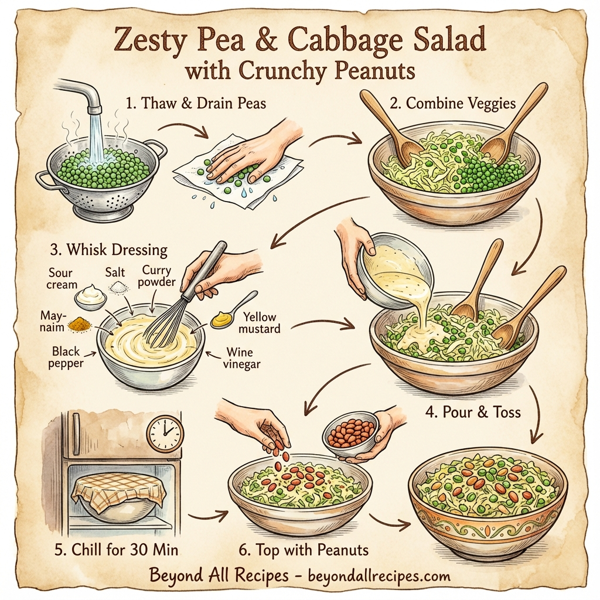 Zesty Pea & Cabbage Salad
with Crunchy Peanuts

1. Thaw & Drain Peas

2. Combine Veggies

3. Whisk Dressing

Sour cream

Salt

Curry powder

May-naim

Yellow mustard

Black pepper

Wine vinegar

4. Pour & Toss

5. Chill for 30 Min

6. Top with Peanuts

Beyond All Recipes - beyondallrecipes.com