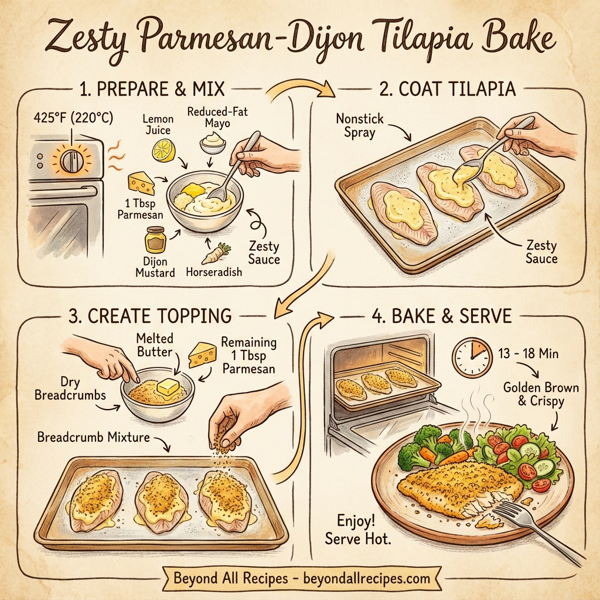 Zesty Parmesan-Dijon Tilapia Bake

1. PREPARE & MIX

425°F (220°C)

Lemon Juice

Reduced-Fat Mayo

1 Tbsp Parmesan

Dijon Mustard

Horseradish

Zesty Sauce

2. COAT TILAPIA

Nonstick Spray

Zesty Sauce

3. CREATE TOPPING

Melted Butter

Remaining 1 Tbsp Parmesan

Dry Breadcrumbs

Breadcrumb Mixture

4. BAKE & SERVE

13 - 18 Min

Golden Brown & Crispy

Enjoy! Serve Hot.

Beyond All Recipes - beyondallrecipes.com