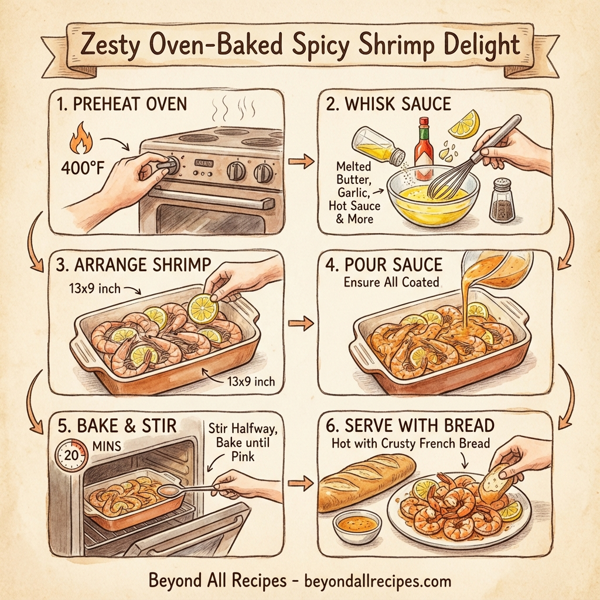 Zesty Oven-Baked Spicy Shrimp Delight

1. PREHEAT OVEN

400°F

2. WHISK SAUCE

Melted Butter, Garlic, Hot Sauce & More

3. ARRANGE SHRIMP

13x9 inch

13x9 inch

4. POUR SAUCE

Ensure All Coated

5. BAKE & STIR

20 MINS

Stir Halfway, Bake until Pink

6. SERVE WITH BREAD

Hot with Crusty French Bread

Beyond All Recipes - beyondallrecipes.com