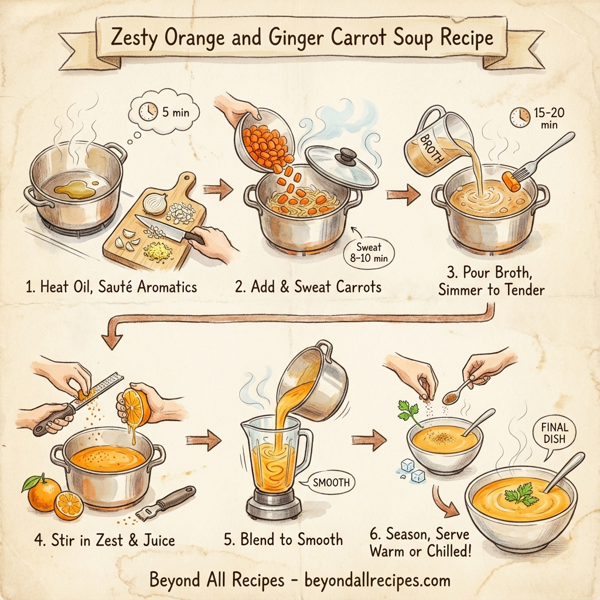 Zesty Orange and Ginger Carrot Soup Recipe

5 min

1. Heat Oil, Sauté Aromatics

Sweat 8-10 min

2. Add & Sweat Carrots

BROTH

15-20 min

3. Pour Broth, Simmer to Tender

4. Stir in Zest & Juice

SMOOTH

5. Blend to Smooth

FINAL DISH

6. Season, Serve Warm or Chilled!

Beyond All Recipes - beyondallrecipes.com