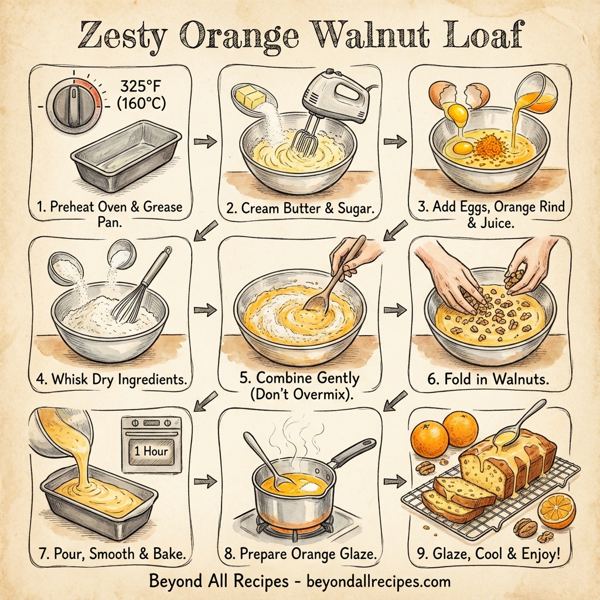 Zesty Orange Walnut Loaf

325°F (160°C)

1. Preheat Oven & Grease Pan.

2. Cream Butter & Sugar.

3. Add Eggs, Orange Rind & Juice.

4. Whisk Dry Ingredients.

5. Combine Gently (Don't Overmix).

6. Fold in Walnuts.

1 Hour

7. Pour, Smooth & Bake.

8. Prepare Orange Glaze.

9. Glaze, Cool & Enjoy!

Beyond All Recipes - beyondallrecipes.com