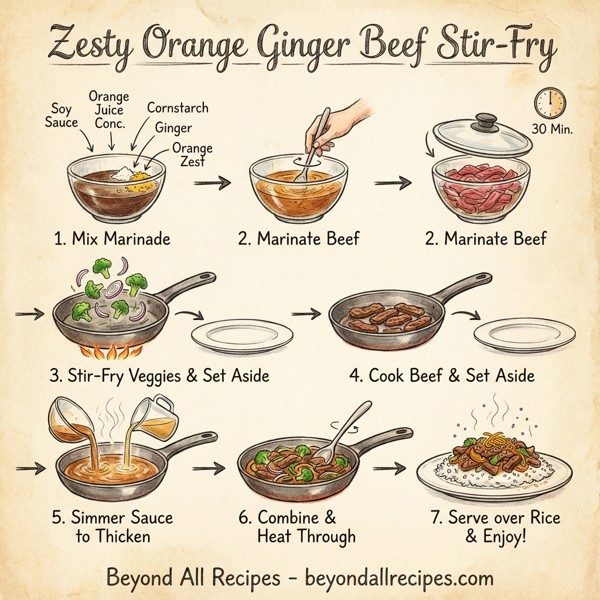 Zesty Orange Ginger Beef Stir-Fry

Soy Sauce

Orange Juice Conc.

Cornstarch

Ginger

Orange Zest

30 Min.

1. Mix Marinade

2. Marinate Beef

2. Marinate Beef

3. Stir-Fry Veggies & Set Aside

4. Cook Beef & Set Aside

5. Simmer Sauce to Thicken

6. Combine & Heat Through

7. Serve over Rice & Enjoy!

Beyond All Recipes - beyondallrecipes.com