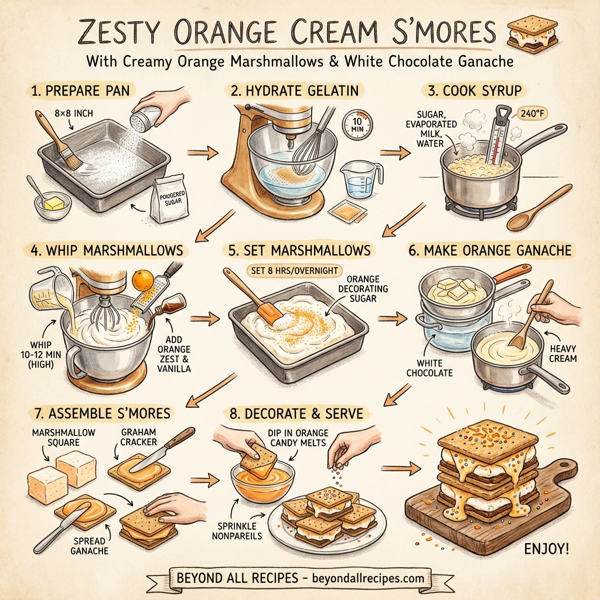 ZESTY ORANGE CREAM S'MORES
With Creamy Orange Marshmallows & White Chocolate Ganache

1. PREPARE PAN
8×8 INCH
POWDERED SUGAR

2. HYDRATE GELATIN
10 MIN

3. COOK SYRUP
SUGAR, EVAPORATED MILK, WATER
240°F

4. WHIP MARSHMALLOWS
WHIP 10-12 MIN (HIGH)
ADD ORANGE ZEST & VANILLA

5. SET MARSHMALLOWS
SET 8 HRS/OVERNIGHT
ORANGE DECORATING SUGAR

6. MAKE ORANGE GANACHE
WHITE CHOCOLATE
HEAVY CREAM

7. ASSEMBLE S'MORES
MARSHMALLOW SQUARE
GRAHAM CRACKER
SPREAD GANACHE

8. DECORATE & SERVE
DIP IN ORANGE CANDY MELTS
SPRINKLE NONPAREILS

ENJOY!

BEYOND ALL RECIPES - beyondallrecipes.com