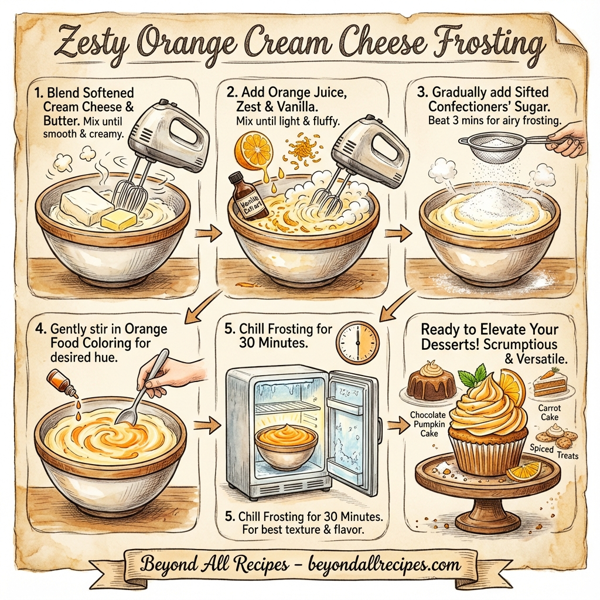 Zesty Orange Cream Cheese Frosting

1. Blend Softened Cream Cheese & Butter. Mix until smooth & creamy.

2. Add Orange Juice, Zest & Vanilla. Mix until light & fluffy.

Vanilla Extract

3. Gradually add Sifted Confectioners' Sugar. Beat 3 mins for airy frosting.

4. Gently stir in Orange Food Coloring for desired hue.

5. Chill Frosting for 30 Minutes.

5. Chill Frosting for 30 Minutes. For best texture & flavor.

Ready to Elevate Your Desserts! Scrumptious & Versatile.

Chocolate Pumpkin Cake

Carrot Cake

Spiced Treats

Beyond All Recipes – beyondallrecipes.com