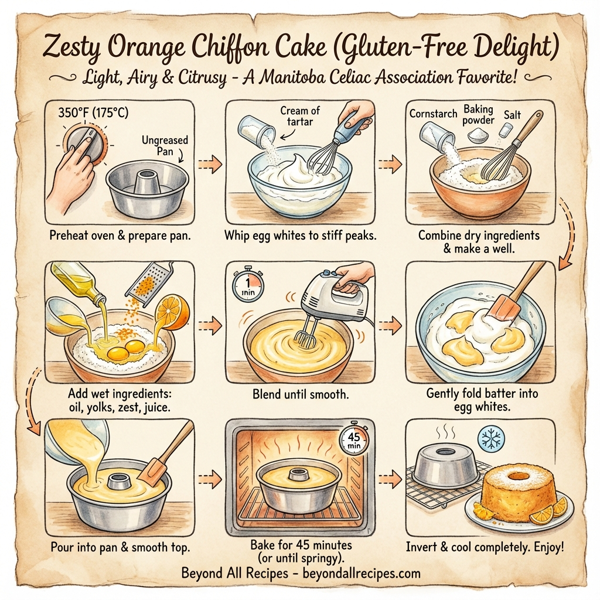 Zesty Orange Chiffon Cake (Gluten-Free Delight)
Light, Airy & Citrusy - A Manitoba Celiac Association Favorite!

350°F (175°C)
Ungreased Pan
Preheat oven & prepare pan.

Cream of tartar
Whip egg whites to stiff peaks.

Cornstarch
Baking powder
Salt
Combine dry ingredients & make a well.

Add wet ingredients: oil, yolks, zest, juice.

1 min
Blend until smooth.

Gently fold batter into egg whites.

Pour into pan & smooth top.

45 min
Bake for 45 minutes (or until springy).

Invert & cool completely. Enjoy!

Beyond All Recipes - beyondallrecipes.com