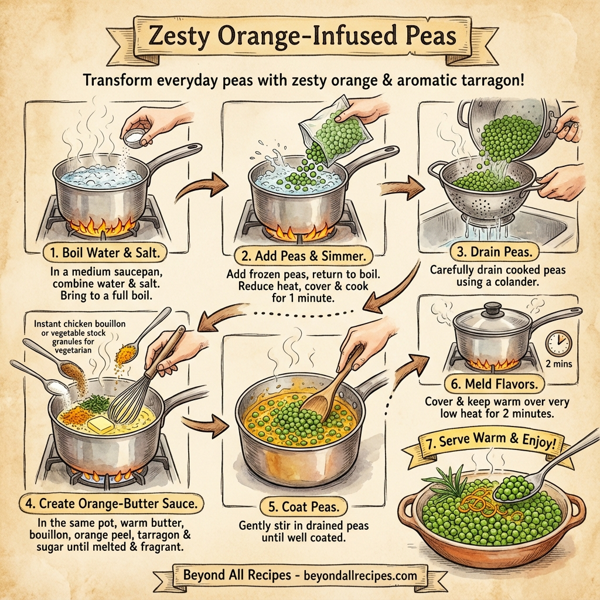 Zesty Orange-Infused Peas

Transform everyday peas with zesty orange & aromatic tarragon!

1. Boil Water & Salt.

In a medium saucepan, combine water & salt. Bring to a full boil.

2. Add Peas & Simmer.

Add frozen peas, return to boil. Reduce heat, cover & cook for 1 minute.

3. Drain Peas.

Carefully drain cooked peas using a colander.

Instant chicken bouillon or vegetable stock granules for vegetarian

4. Create Orange-Butter Sauce.

In the same pot, warm butter, bouillon, orange peel, tarragon & sugar until melted & fragrant.

5. Coat Peas.

Gently stir in drained peas until well coated.

2 mins

6. Meld Flavors.

Cover & keep warm over very low heat for 2 minutes.

7. Serve Warm & Enjoy!

Beyond All Recipes - beyondallrecipes.com