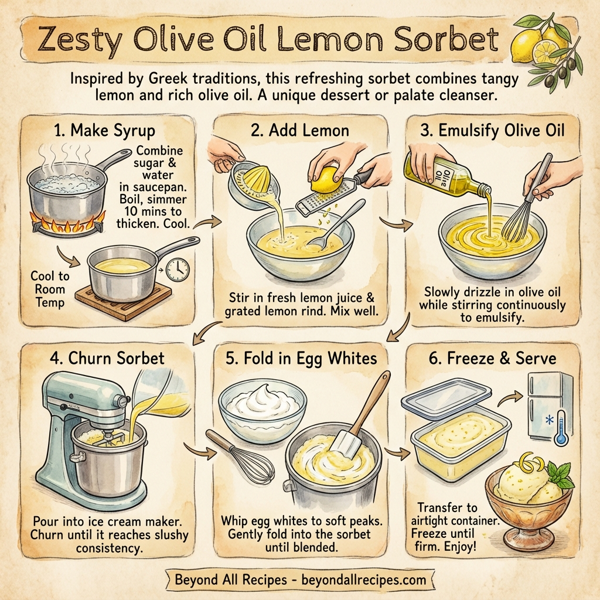 Zesty Olive Oil Lemon Sorbet

Inspired by Greek traditions, this refreshing sorbet combines tangy lemon and rich olive oil. A unique dessert or palate cleanser.

1. Make Syrup

Combine sugar & water in saucepan. Boil, simmer 10 mins to thicken. Cool.

Cool to Room Temp

2. Add Lemon

Stir in fresh lemon juice & grated lemon rind. Mix well.

3. Emulsify Olive Oil

Olive Oil

Slowly drizzle in olive oil while stirring continuously to emulsify.

4. Churn Sorbet

Pour into ice cream maker. Churn until it reaches slushy consistency.

5. Fold in Egg Whites

Whip egg whites to soft peaks. Gently fold into the sorbet until blended.

6. Freeze & Serve

Transfer to airtight container. Freeze until firm. Enjoy!

Beyond All Recipes - beyondallrecipes.com