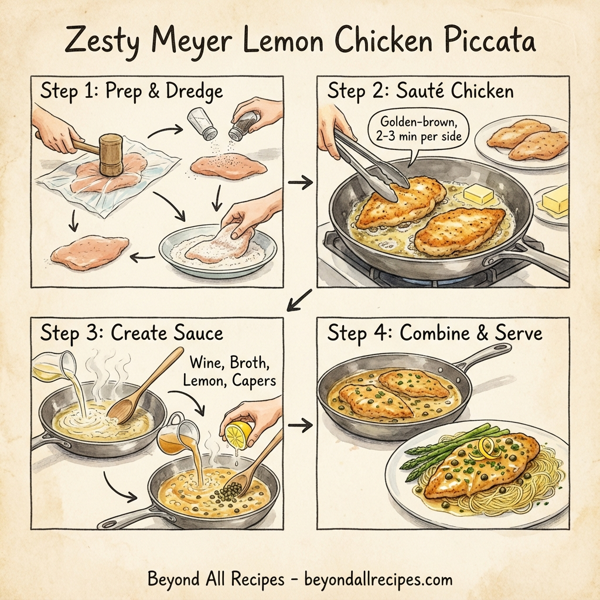 Zesty Meyer Lemon Chicken Piccata

Step 1: Prep & Dredge

Step 2: Sauté Chicken

Golden-brown, 2-3 min per side

Step 3: Create Sauce

Wine, Broth, Lemon, Capers

Step 4: Combine & Serve

Beyond All Recipes - beyondallrecipes.com