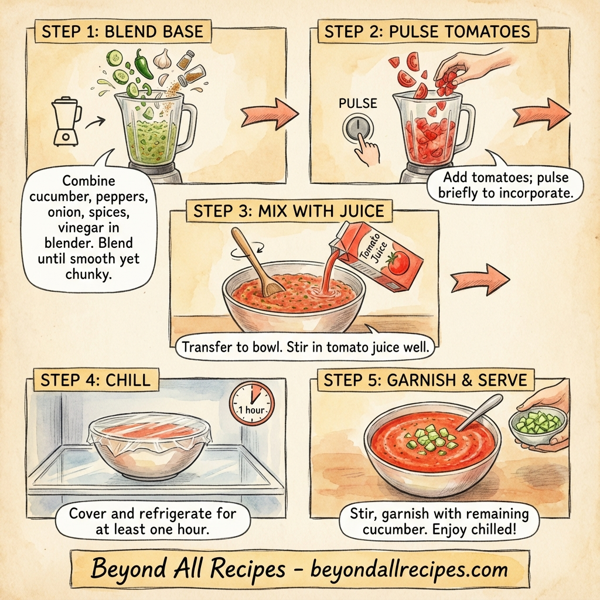 STEP 1: BLEND BASE

Combine cucumber, peppers, onion, spices, vinegar in blender. Blend until smooth yet chunky.

STEP 2: PULSE TOMATOES

PULSE

Add tomatoes; pulse briefly to incorporate.

STEP 3: MIX WITH JUICE

Tomato Juice

Transfer to bowl. Stir in tomato juice well.

STEP 4: CHILL

1 hour

Cover and refrigerate for at least one hour.

STEP 5: GARNISH & SERVE

Stir, garnish with remaining cucumber. Enjoy chilled!

Beyond All Recipes - beyondallrecipes.com