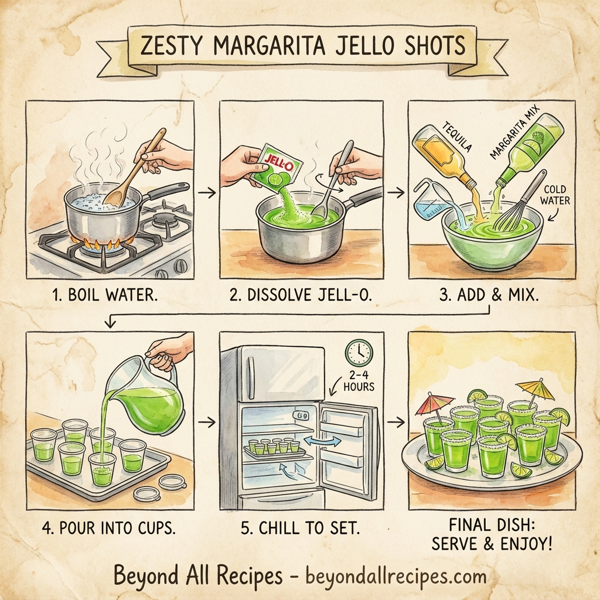 ZESTY MARGARITA JELLO SHOTS

1. BOIL WATER.

JELL-O

2. DISSOLVE JELL-O.

TEQUILA

MARGARITA MIX

COLD WATER

3. ADD & MIX.

4. POUR INTO CUPS.

2-4 HOURS

5. CHILL TO SET.

FINAL DISH: SERVE & ENJOY!

Beyond All Recipes - beyondallrecipes.com