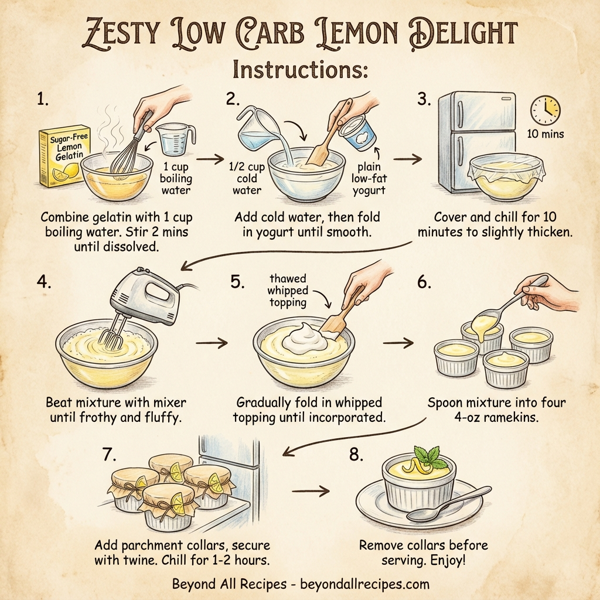 ZESTY LOW CARB LEMON DELIGHT

Instructions:

1.

Sugar-Free Lemon Gelatin

1 cup boiling water

Combine gelatin with 1 cup boiling water. Stir 2 mins until dissolved.

2.

1/2 cup cold water

plain low-fat yogurt

Add cold water, then fold in yogurt until smooth.

3.

10 mins

Cover and chill for 10 minutes to slightly thicken.

4.

Beat mixture with mixer until frothy and fluffy.

5.

thawed whipped topping

Gradually fold in whipped topping until incorporated.

6.

Spoon mixture into four 4-oz ramekins.

7.

Add parchment collars, secure with twine. Chill for 1-2 hours.

8.

Remove collars before serving. Enjoy!

Beyond All Recipes - beyondallrecipes.com