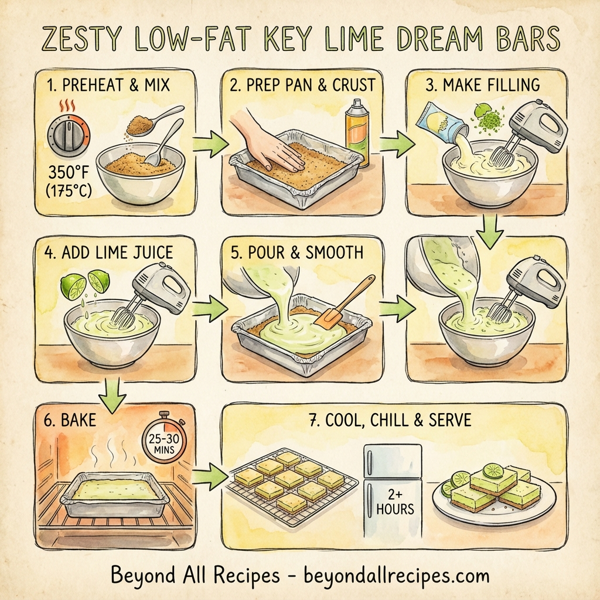 ZESTY LOW-FAT KEY LIME DREAM BARS

1. PREHEAT & MIX

350°F (175°C)

2. PREP PAN & CRUST

3. MAKE FILLING

4. ADD LIME JUICE

5. POUR & SMOOTH

6. BAKE

25-30 MINS

7. COOL, CHILL & SERVE

2+ HOURS

Beyond All Recipes - beyondallrecipes.com