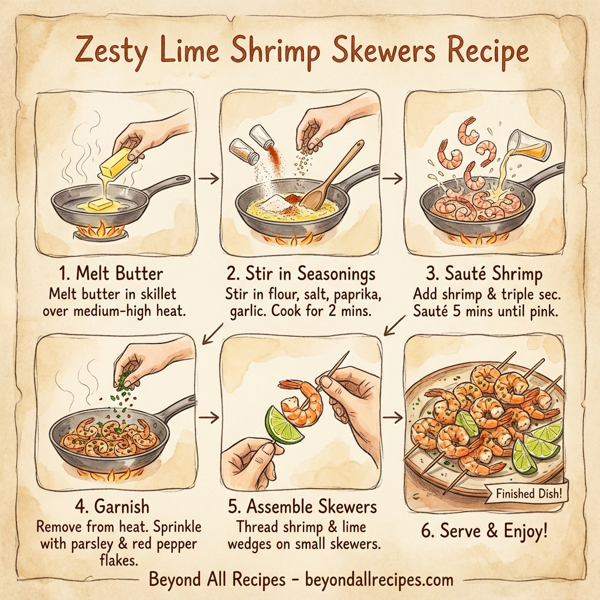 Zesty Lime Shrimp Skewers Recipe

1. Melt Butter
Melt butter in skillet over medium-high heat.

2. Stir in Seasonings
Stir in flour, salt, paprika, garlic. Cook for 2 mins.

3. Sauté Shrimp
Add shrimp & triple sec. Sauté 5 mins until pink.

4. Garnish
Remove from heat. Sprinkle with parsley & red pepper flakes.

5. Assemble Skewers
Thread shrimp & lime wedges on small skewers.

Finished Dish!

6. Serve & Enjoy!

Beyond All Recipes - beyondallrecipes.com