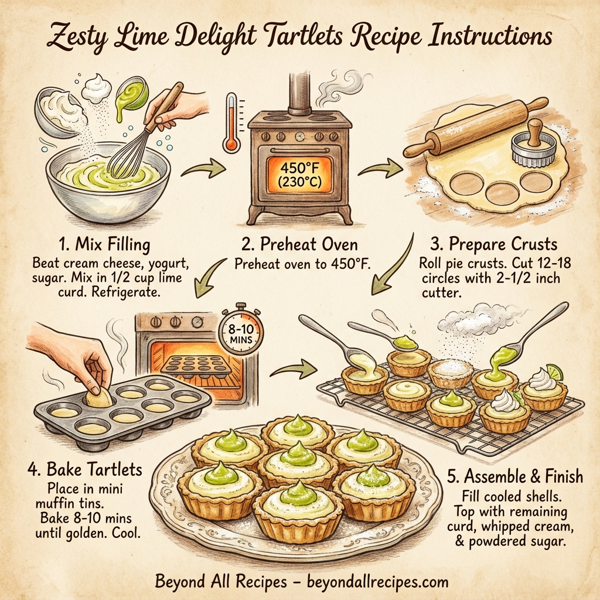 Zesty Lime Delight Tartlets Recipe Instructions

450°F (230°C)

1. Mix Filling
Beat cream cheese, yogurt, sugar. Mix in 1/2 cup lime curd. Refrigerate.

2. Preheat Oven
Preheat oven to 450°F.

3. Prepare Crusts
Roll pie crusts. Cut 12-18 circles with 2-1/2 inch cutter.

8-10 MINS

4. Bake Tartlets
Place in mini muffin tins. Bake 8-10 mins until golden. Cool.

5. Assemble & Finish
Fill cooled shells. Top with remaining curd, whipped cream, & powdered sugar.

Beyond All Recipes – beyondallrecipes.com