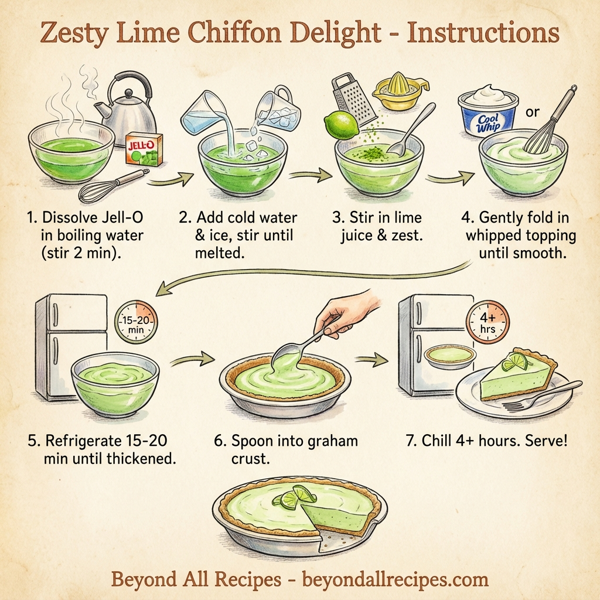 Zesty Lime Chiffon Delight - Instructions

JELL-O

Cool Whip

or

1. Dissolve Jell-O in boiling water (stir 2 min).

2. Add cold water & ice, stir until melted.

3. Stir in lime juice & zest.

4. Gently fold in whipped topping until smooth.

15-20 min

4+ hrs

5. Refrigerate 15-20 min until thickened.

6. Spoon into graham crust.

7. Chill 4+ hours. Serve!

Beyond All Recipes - beyondallrecipes.com