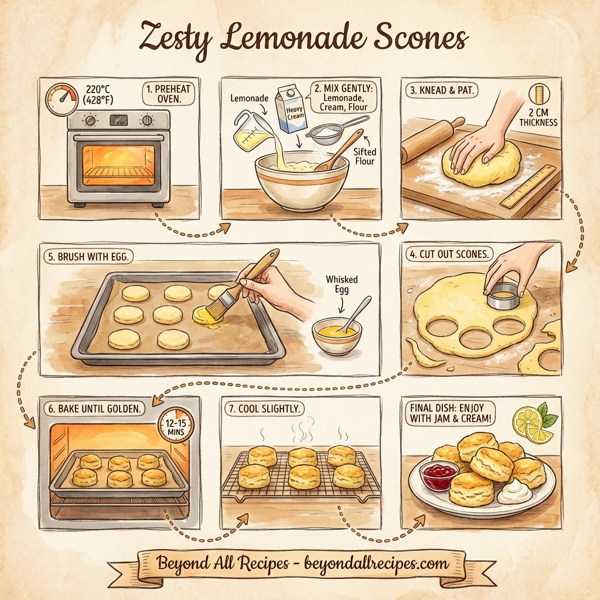 Zesty Lemonade Scones

220°C (428°F)

1. PREHEAT OVEN.

Lemonade

Heavy Cream

2. MIX GENTLY: Lemonade, Cream, Flour

Sifted Flour

3. KNEAD & PAT.

2 CM THICKNESS

5. BRUSH WITH EGG.

Whisked Egg

4. CUT OUT SCONES.

6. BAKE UNTIL GOLDEN.

12-15 MINS

7. COOL SLIGHTLY.

FINAL DISH: ENJOY WITH JAM & CREAM!

Beyond All Recipes - beyondallrecipes.com