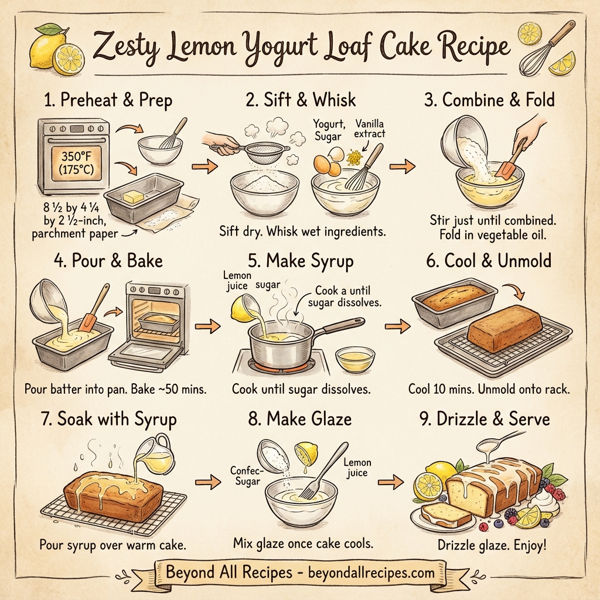 Zesty Lemon Yogurt Loaf Cake Recipe

1. Preheat & Prep

350°F (175°C)

8 ½ by 4 ¼ by 2 ½-inch, parchment paper

2. Sift & Whisk

Yogurt, Sugar

Vanilla extract

Sift dry. Whisk wet ingredients.

3. Combine & Fold

Stir just until combined. Fold in vegetable oil.

4. Pour & Bake

Pour batter into pan. Bake ~50 mins.

5. Make Syrup

Lemon juice

sugar

Cook a until sugar dissolves.

Cook until sugar dissolves.

6. Cool & Unmold

Cool 10 mins. Unmold onto rack.

7. Soak with Syrup

Pour syrup over warm cake.

8. Make Glaze

Confec-Sugar

Lemon juice

Mix glaze once cake cools.

9. Drizzle & Serve

Drizzle glaze. Enjoy!

Beyond All Recipes - beyondallrecipes.com