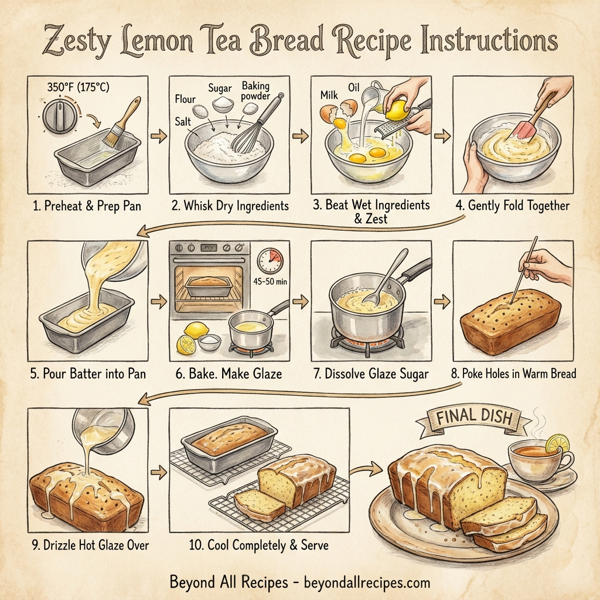 Zesty Lemon Tea Bread Recipe Instructions

350°F (175°C)

1. Preheat & Prep Pan

Flour
Sugar
Baking powder
Salt

2. Whisk Dry Ingredients

Milk
Oil

3. Beat Wet Ingredients & Zest

4. Gently Fold Together

5. Pour Batter into Pan

45-50 min

6. Bake. Make Glaze

7. Dissolve Glaze Sugar

8. Poke Holes in Warm Bread

9. Drizzle Hot Glaze Over

10. Cool Completely & Serve

FINAL DISH

Beyond All Recipes - beyondallrecipes.com