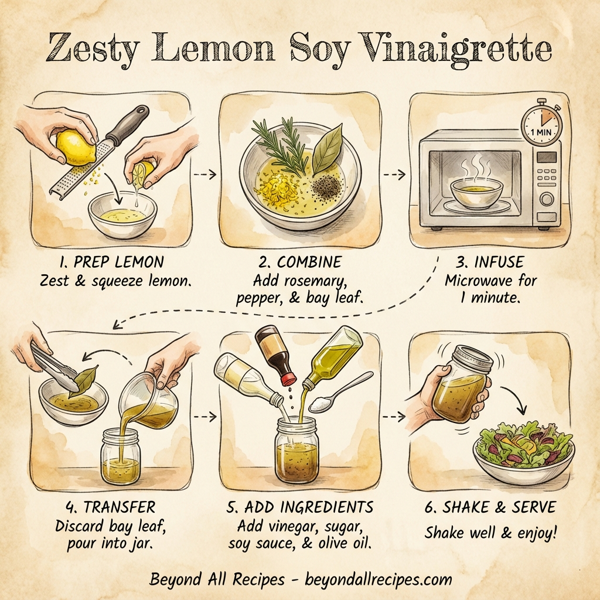 Zesty Lemon Soy Vinaigrette

1 MIN

1. PREP LEMON
Zest & squeeze lemon.

2. COMBINE
Add rosemary, pepper, & bay leaf.

3. INFUSE
Microwave for 1 minute.

4. TRANSFER
Discard bay leaf, pour into jar.

5. ADD INGREDIENTS
Add vinegar, sugar, soy sauce, & olive oil.

6. SHAKE & SERVE
Shake well & enjoy!

Beyond All Recipes - beyondallrecipes.com